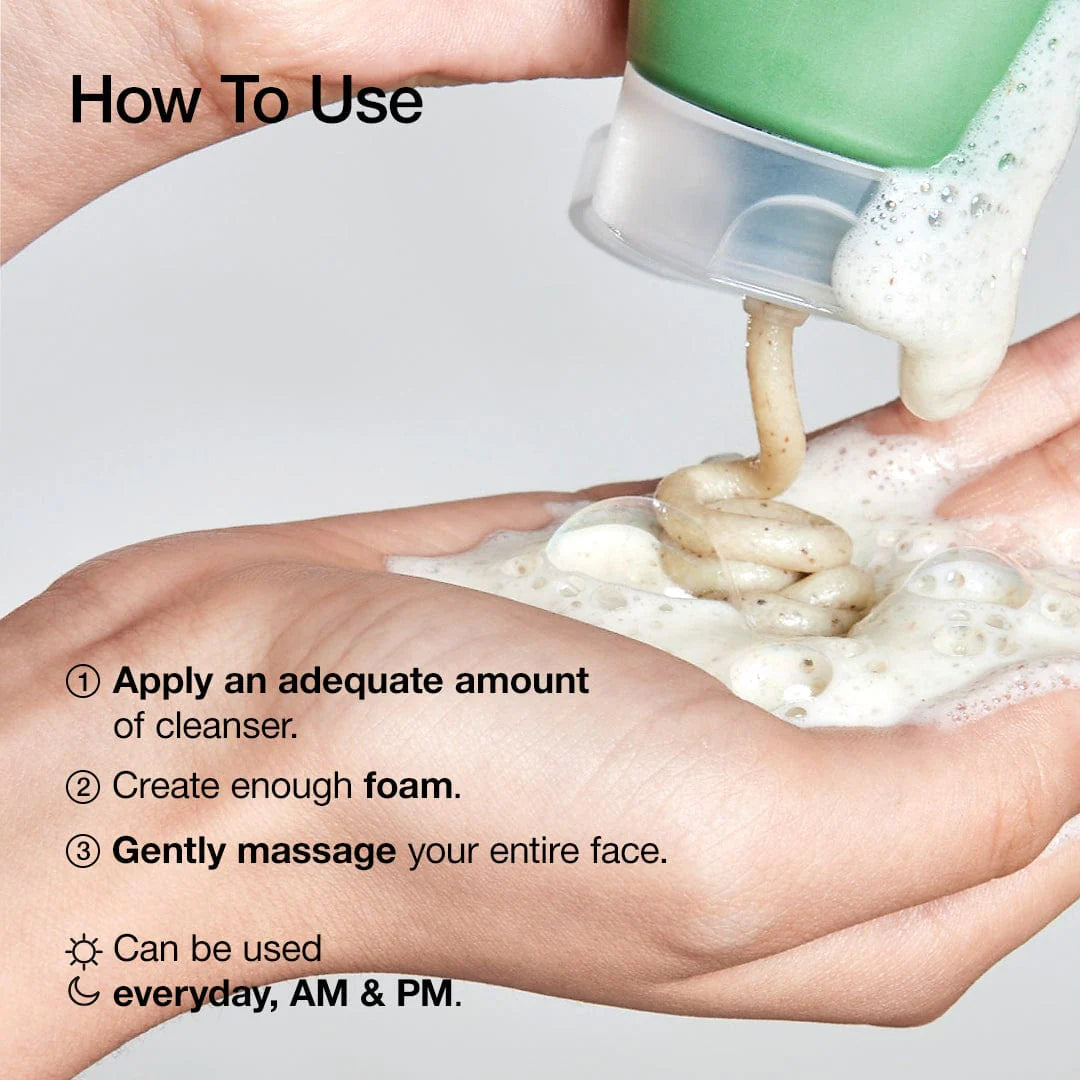 How To Use

① Apply an adequate amount of cleanser.

② Create enough foam.

③ Gently massage your entire face.

Can be used everyday, AM & PM.